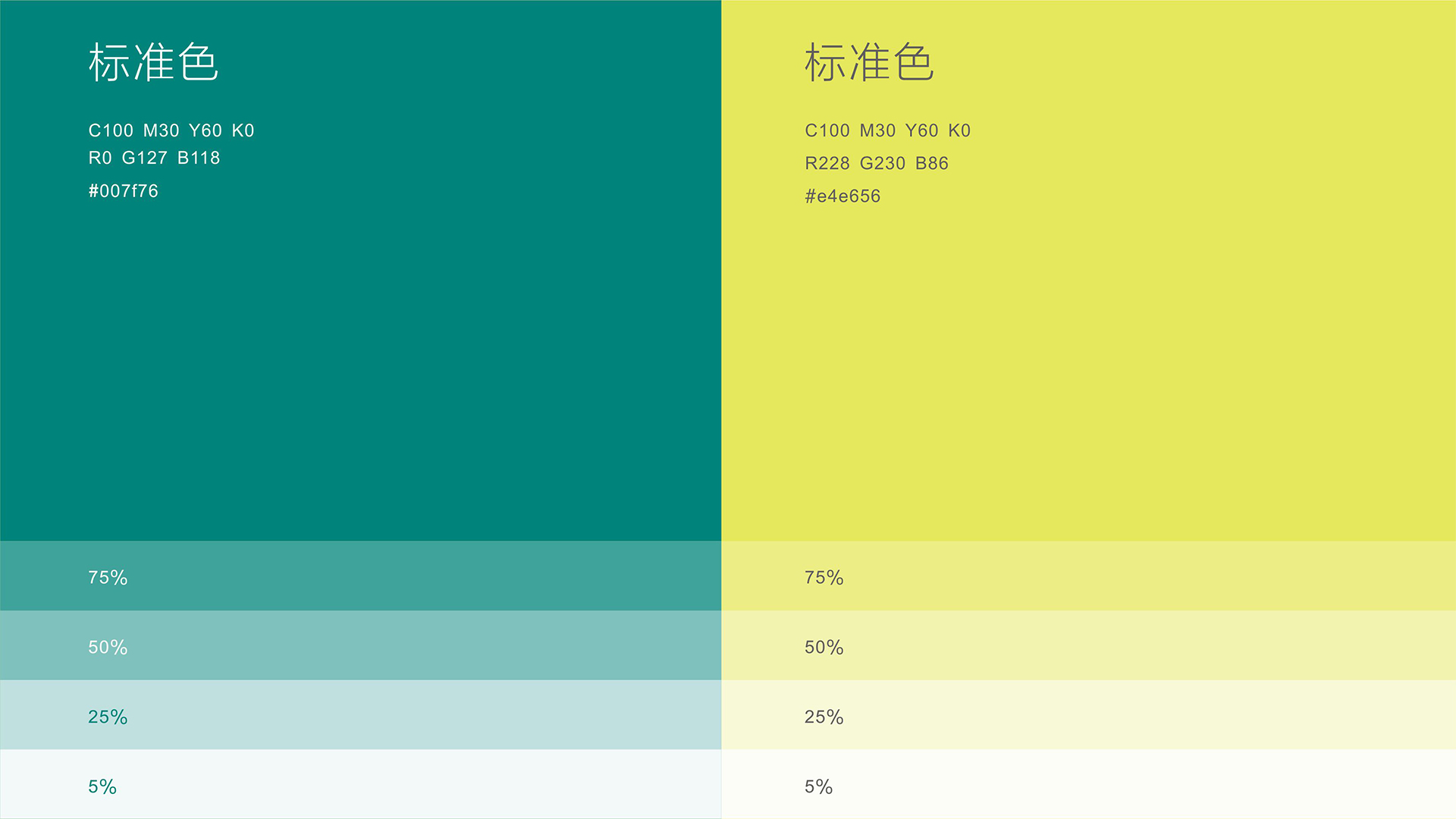 标准色

C100 M30 Y60 K0

R0 G127 B118

#007f76

75%

50%

25%

5%

标准色

C100 M30 Y60 K0

R228 G230 B86

#e4e656

75%

50%

25%

5%